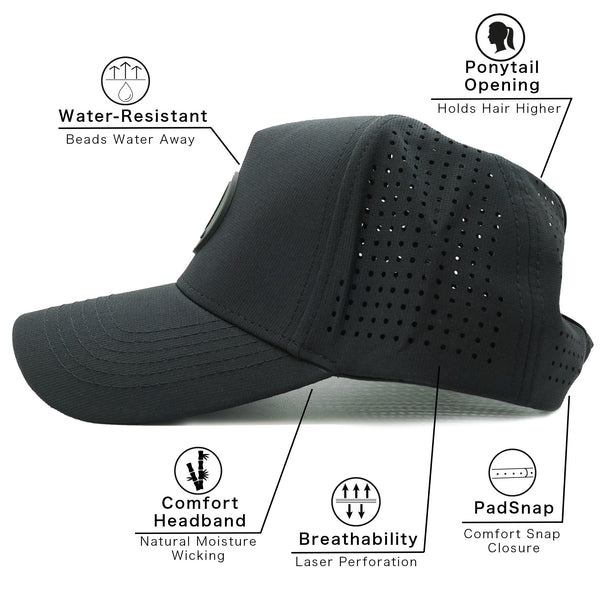 Water-Resistant
Beads Water Away

Ponytail Opening
Holds Hair Higher

Comfort Headband
Natural Moisture Wicking

Breathability
Laser Perforation

PadSnap
Comfort Snap Closure