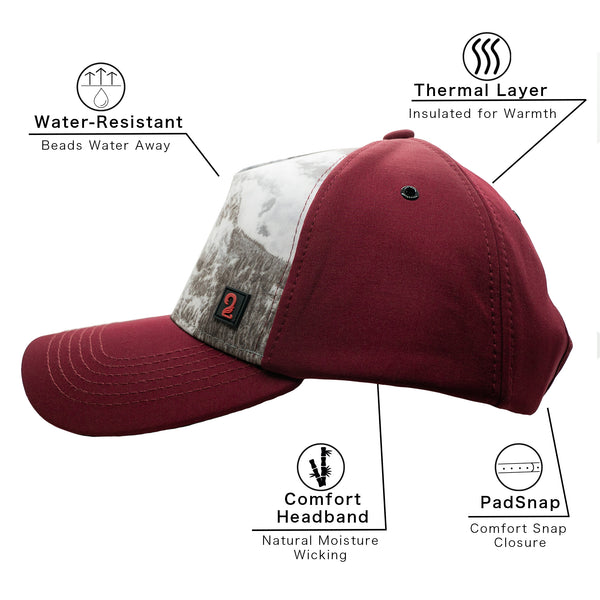 Water-Resistant
Beads Water Away

Thermal Layer
Insulated for Warmth

2

Comfort Headband
Natural Moisture Wicking

PadSnap
Comfort Snap Closure