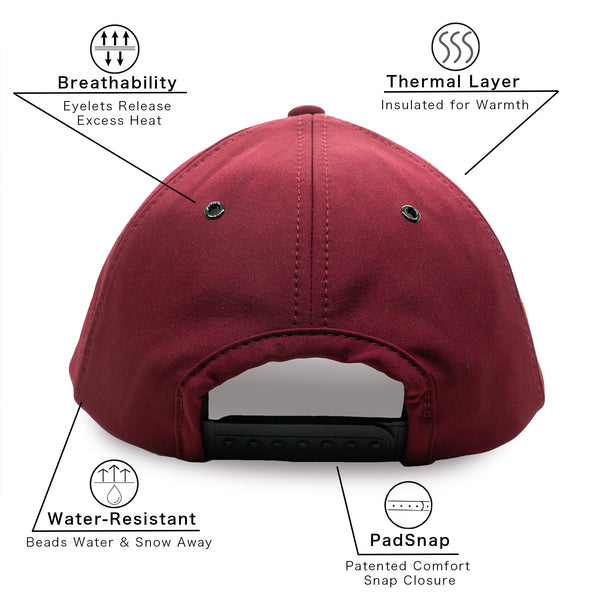 Breathability
Eyelets Release Excess Heat

Thermal Layer
Insulated for Warmth

Water-Resistant
Beads Water & Snow Away

PadSnap
Patented Comfort Snap Closure