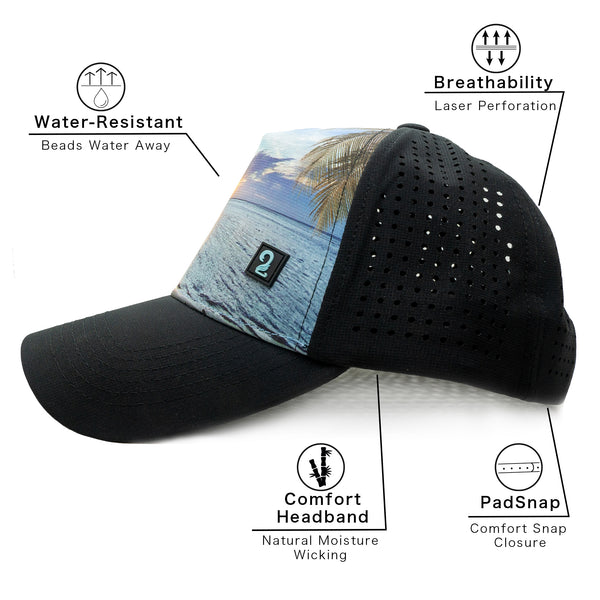 Water-Resistant
Beads Water Away

Breathability
Laser Perforation

2

Comfort Headband
Natural Moisture Wicking

PadSnap
Comfort Snap Closure