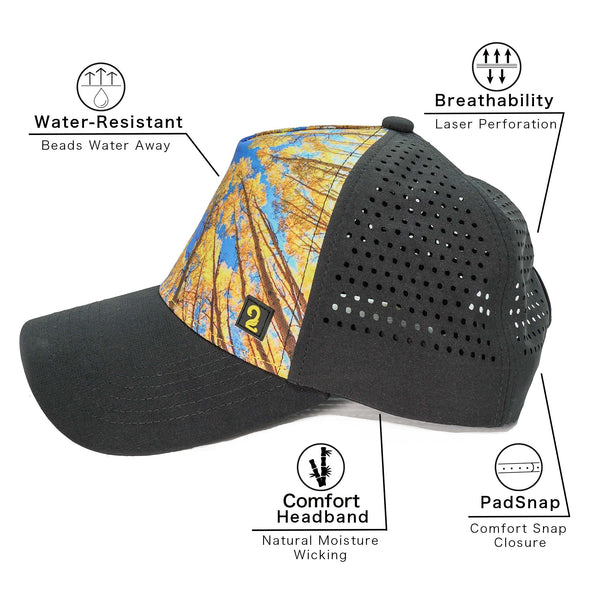 Water-Resistant
Beads Water Away

Breathability
Laser Perforation

2

Comfort Headband
Natural Moisture Wicking

PadSnap
Comfort Snap Closure