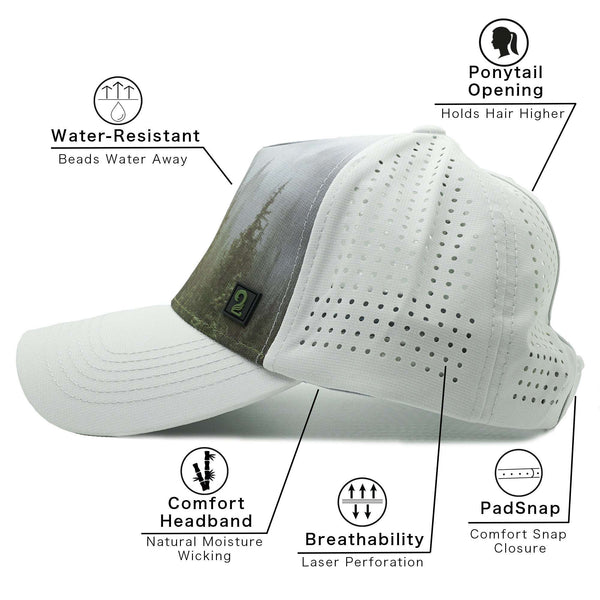 Water-Resistant
Beads Water Away

Ponytail Opening
Holds Hair Higher

2

Comfort Headband
Natural Moisture Wicking

Breathability
Laser Perforation

PadSnap
Comfort Snap Closure