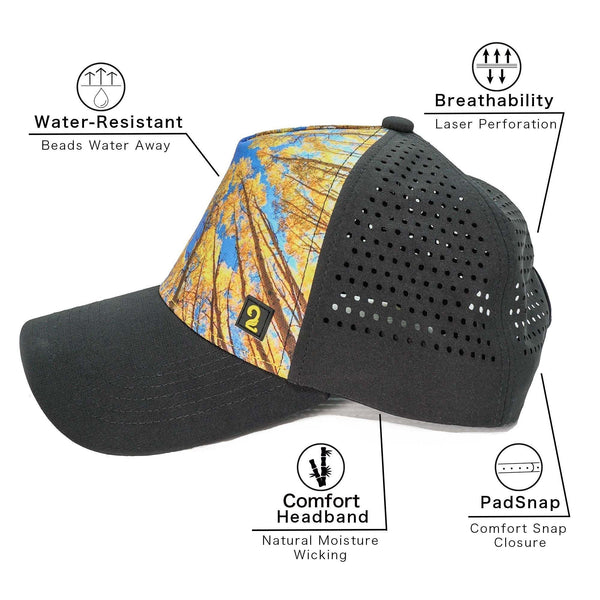 Water-Resistant
Beads Water Away

Breathability
Laser Perforation

2

Comfort Headband
Natural Moisture Wicking

PadSnap
Comfort Snap Closure